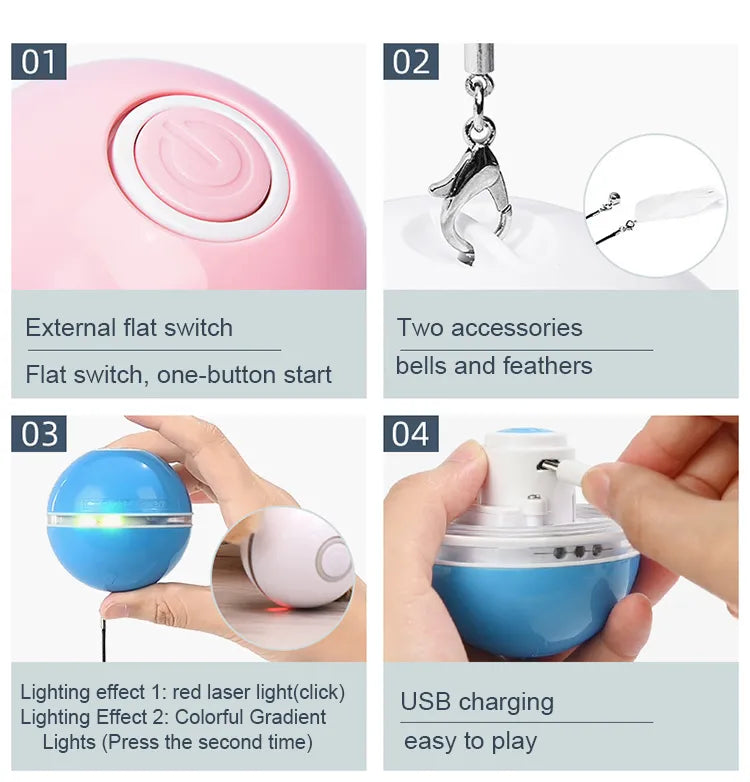 01

External flat switch

Flat switch, one-button start

02

Two accessories

bells and feathers

03

Lighting effect 1: red laser light(click)
Lighting Effect 2: Colorful Gradient Lights (Press the second time)

04

USB charging

easy to play